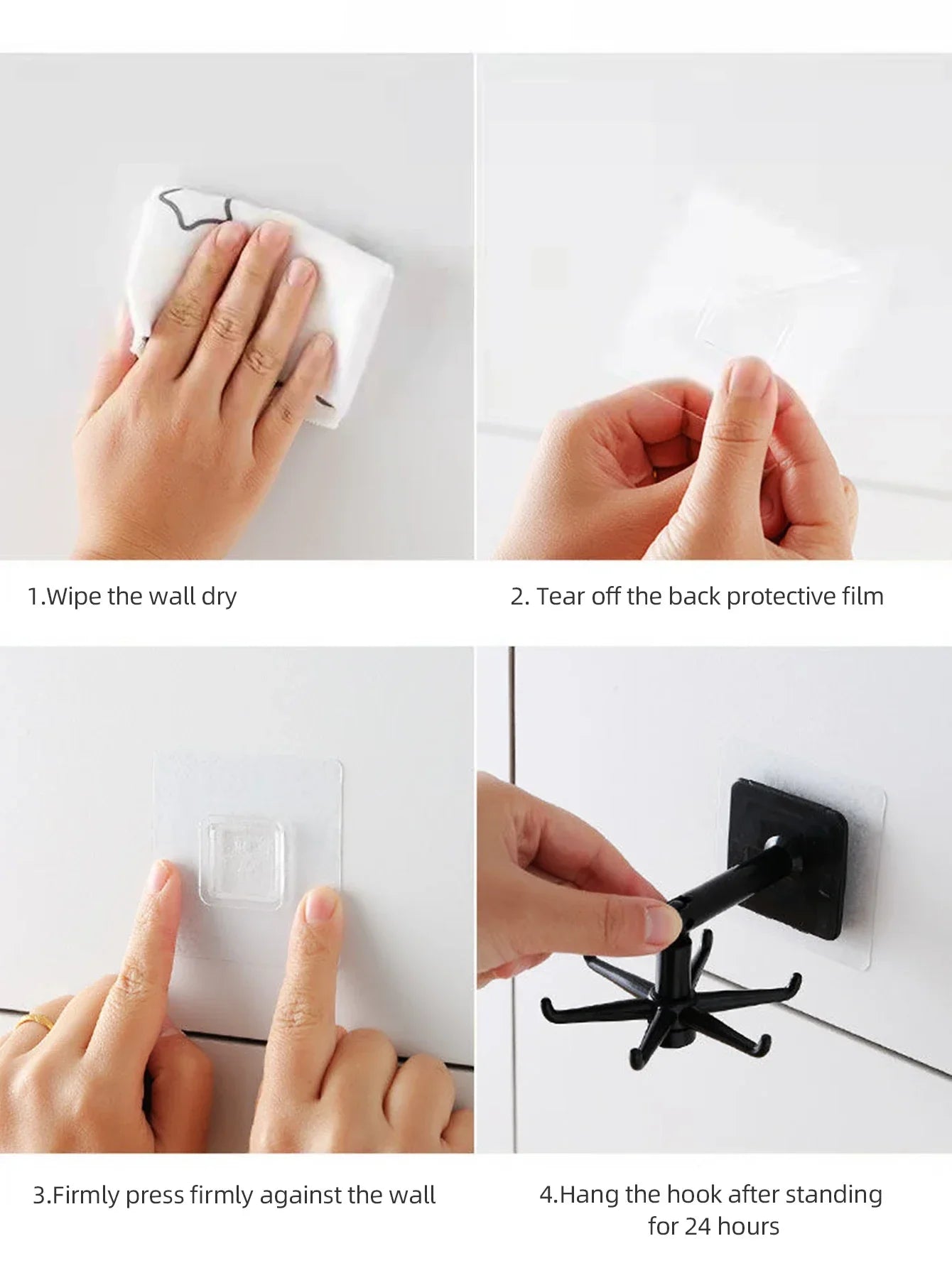 1.Wipe the wall dry

2. Tear off the back protective film

3.Firmly press firmly against the wall

4.Hang the hook after standing for 24 hours